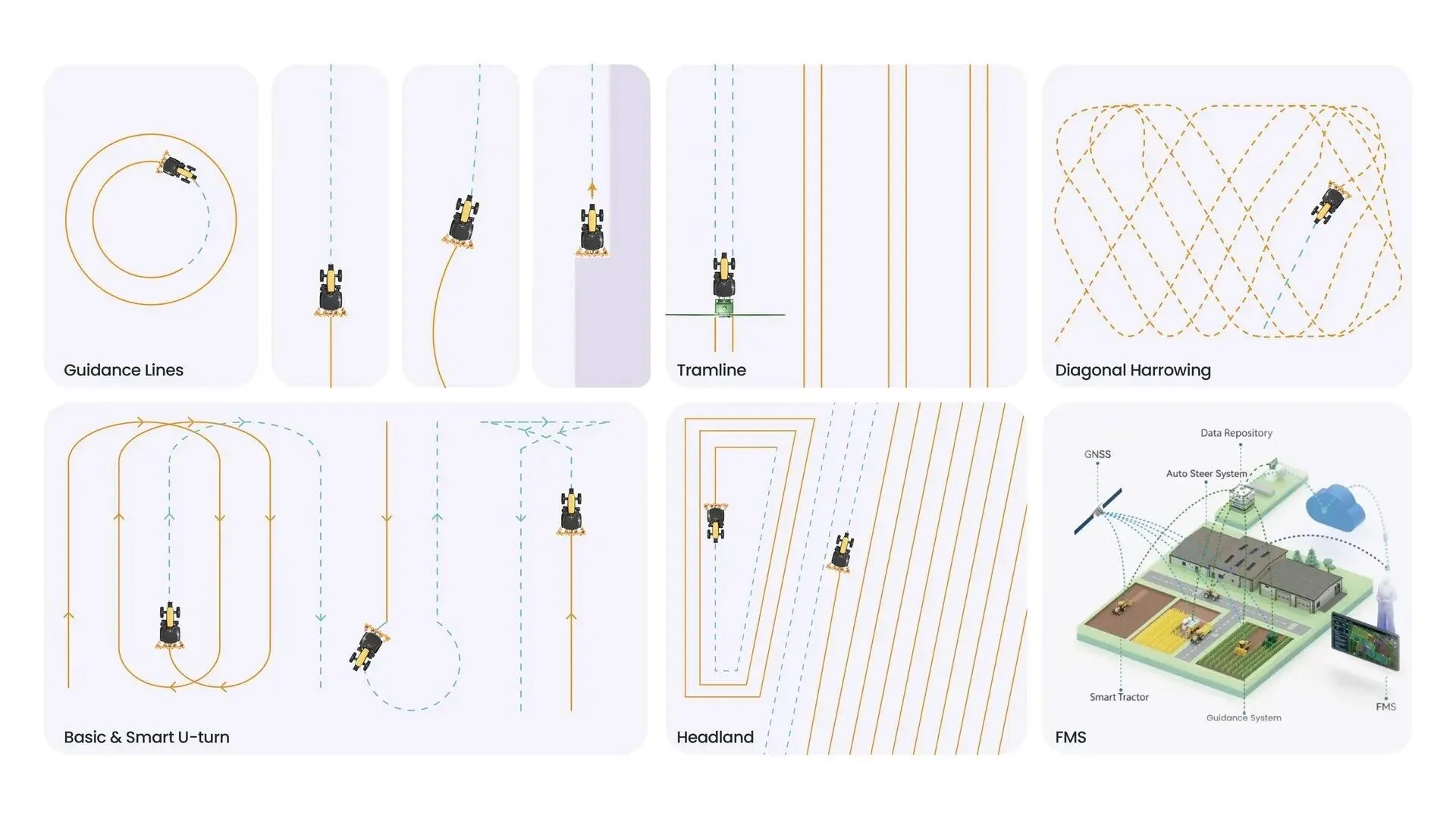 Guidance Lines

Tramline

Diagonal Harrowing

Basic & Smart U-turn

Headland

Data Repository

GNSS

Auto Steer System

Smart Tractor

Guidance System

FMS

FMS